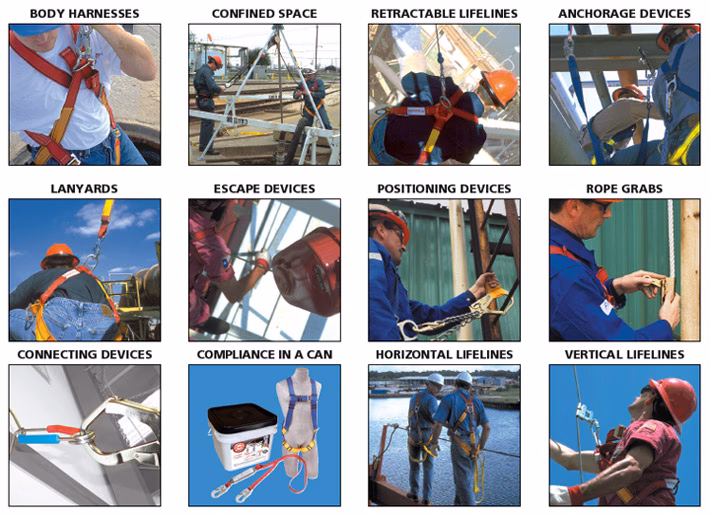 BODY HARNESSES

CONFINED SPACE

RETRACTABLE LIFELINES

ANCHORAGE DEVICES

LANYARDS

ESCAPE DEVICES

POSITIONING DEVICES

ROPE GRABS

CONNECTING DEVICES

COMPLIANCE IN A CAN

HORIZONTAL LIFELINES

VERTICAL LIFELINES