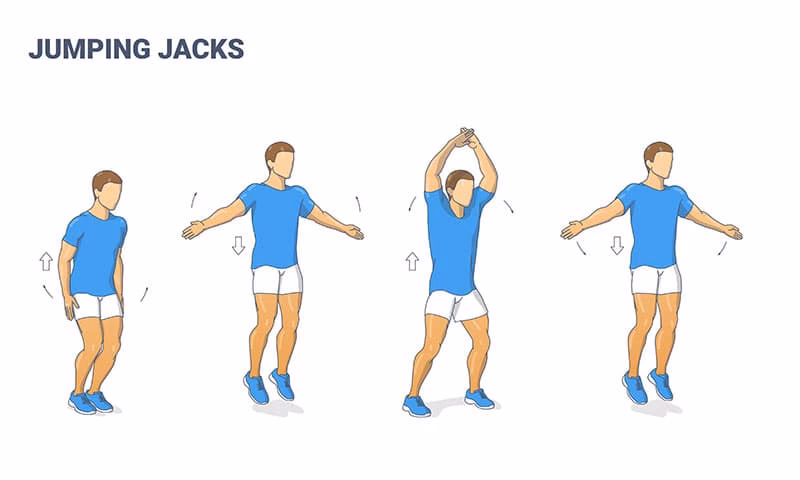 JUMPING JACKS