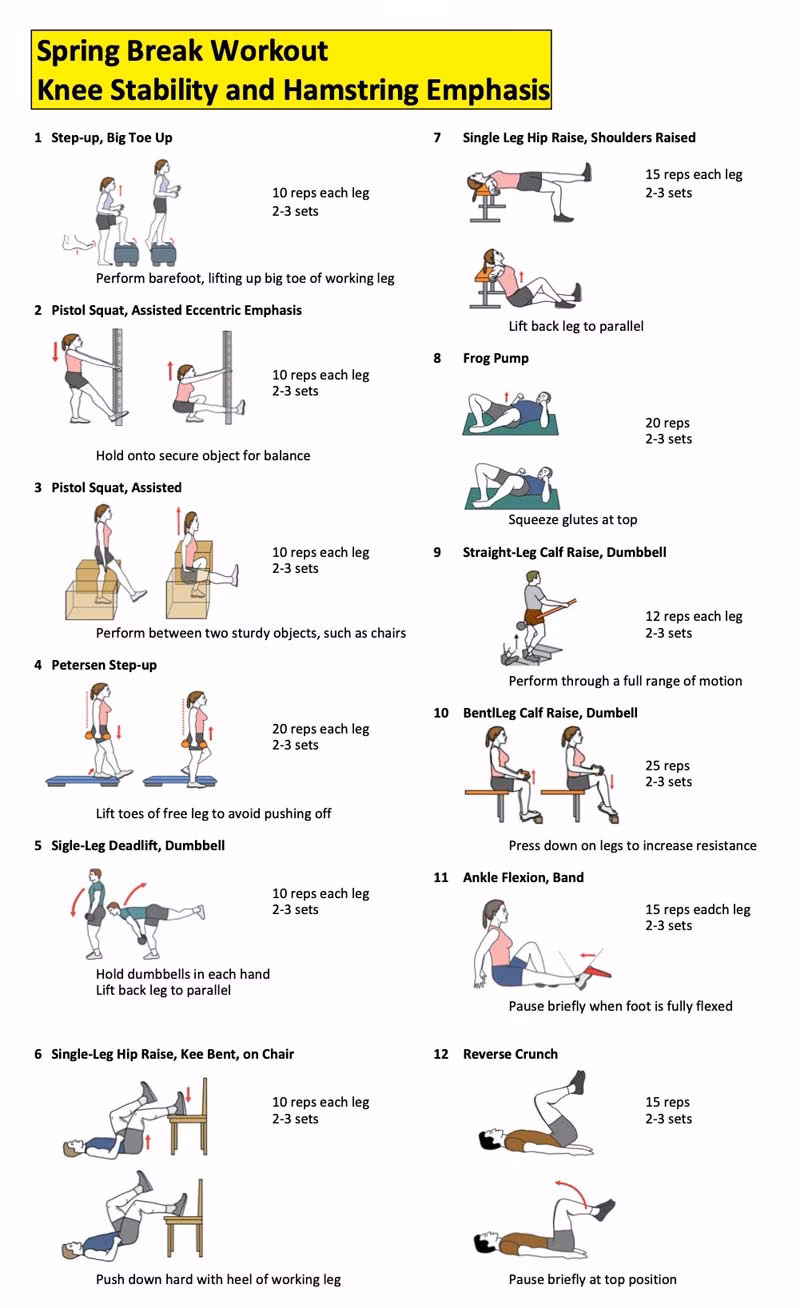 Spring Break Workout
Knee Stability and Hamstring Emphasis

1 Step-up, Big Toe Up

10 reps each leg
2-3 sets

Perform barefoot, lifting up big toe of working leg

2 Pistol Squat, Assisted Eccentric Emphasis

10 reps each leg
2-3 sets

Hold onto secure object for balance

3 Pistol Squat, Assisted

10 reps each leg
2-3 sets

Perform between two sturdy objects, such as chairs

4 Petersen Step-up

20 reps each leg
2-3 sets

Lift toes of free leg to avoid pushing off

5 Sigle-Leg Deadlift, Dumbbell

10 reps each leg
2-3 sets

Hold dumbbells in each hand
Lift back leg to parallel

6 Single-Leg Hip Raise, Kee Bent, on Chair

10 reps each leg
2-3 sets

Push down hard with heel of working leg

7 Single Leg Hip Raise, Shoulders Raised

15 reps each leg
2-3 sets

Lift back leg to parallel

8 Frog Pump

20 reps
2-3 sets

Squeeze glutes at top

9 Straight-Leg Calf Raise, Dumbbell

12 reps each leg
2-3 sets

Perform through a full range of motion

10 BentlLeg Calf Raise, Dumbell

25 reps
2-3 sets

Press down on legs to increase resistance

11 Ankle Flexion, Band

15 reps eadch leg
2-3 sets

Pause briefly when foot is fully flexed

12 Reverse Crunch

15 reps
2-3 sets

Pause briefly at top position