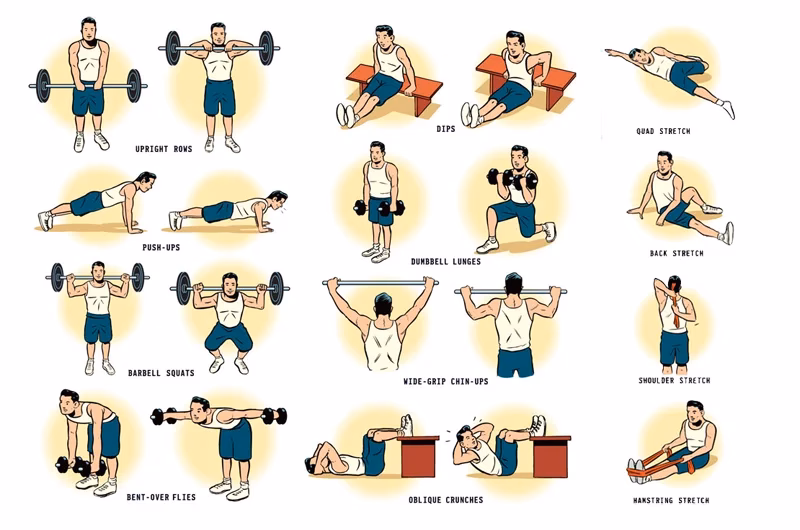 UPRIGHT ROWS

PUSH-UPS

BARBELL SQUATS

BENT-OVER FLIES

DIPS

DUMBBELL LUNGES

WIDE-GRIP CHIN-UPS

OBLIQUE CRUNCHES

QUAD STRETCH

BACK STRETCH

SHOULDER STRETCH

HAMSTRING STRETCH