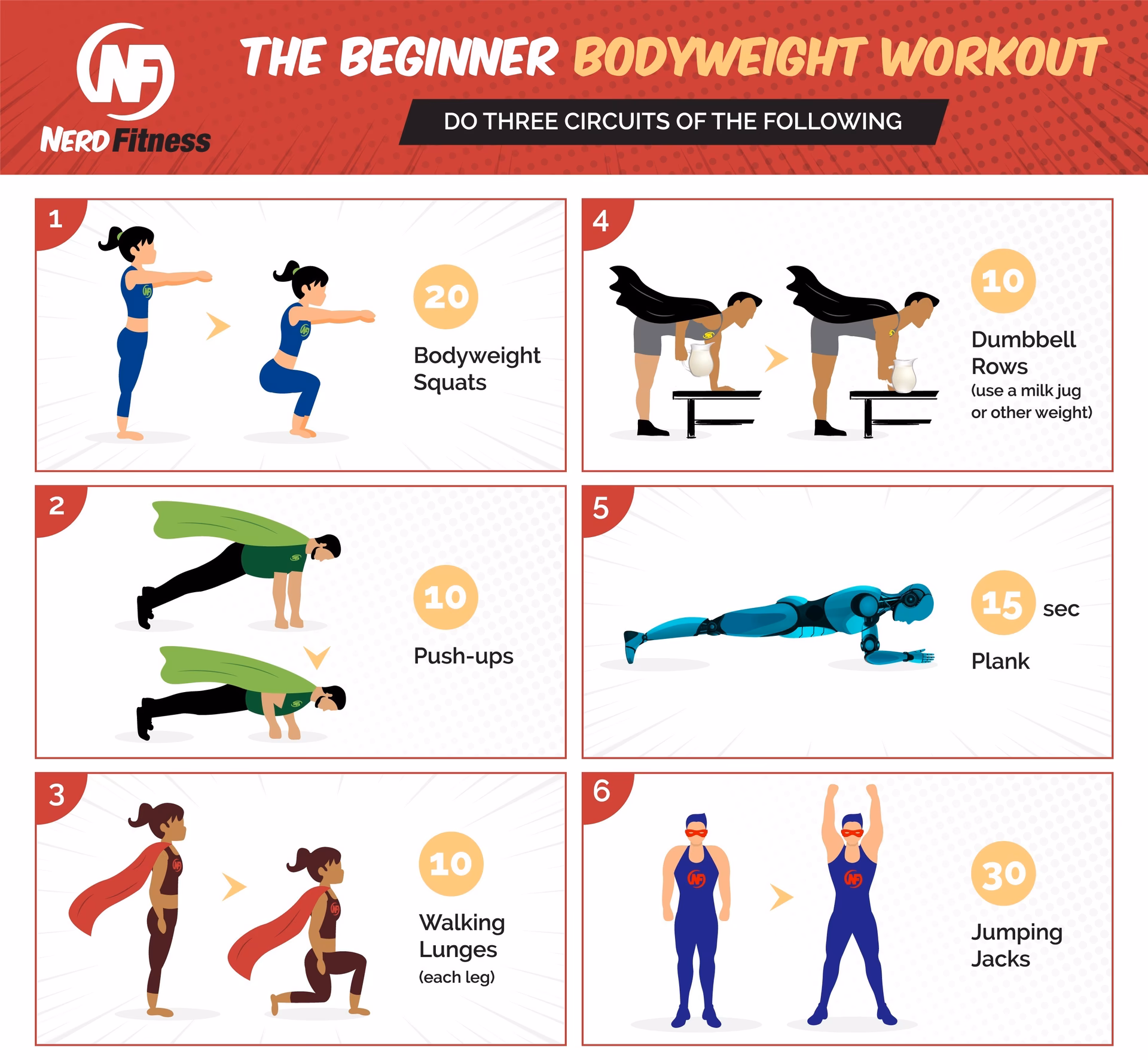 NF
NERD Fitness

THE BEGINNER BODYWEIGHT WORKOUT

DO THREE CIRCUITS OF THE FOLLOWING

1
20
Bodyweight Squats

2
10
Push-ups

3
10
Walking Lunges
(each leg)

4
10
Dumbbell Rows
(use a milk jug or other weight)

5
15 sec
Plank

6
30
Jumping Jacks