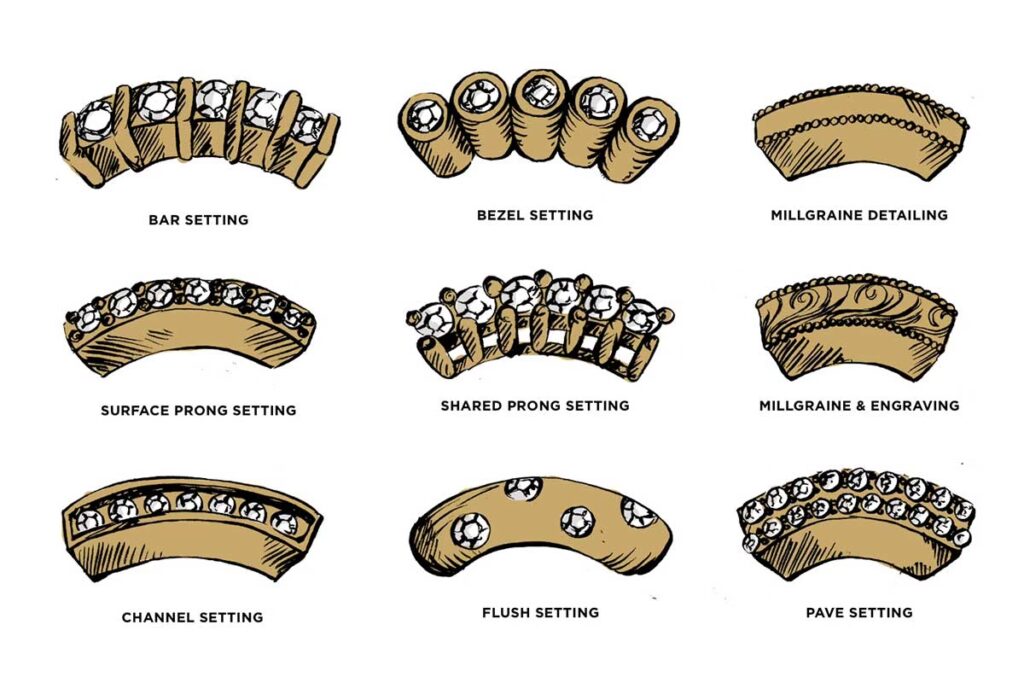 BAR SETTING

BEZEL SETTING

MILLGRAINE DETAILING

SURFACE PRONG SETTING

SHARED PRONG SETTING

MILLGRAINE & ENGRAVING

CHANNEL SETTING

FLUSH SETTING

PAVE SETTING