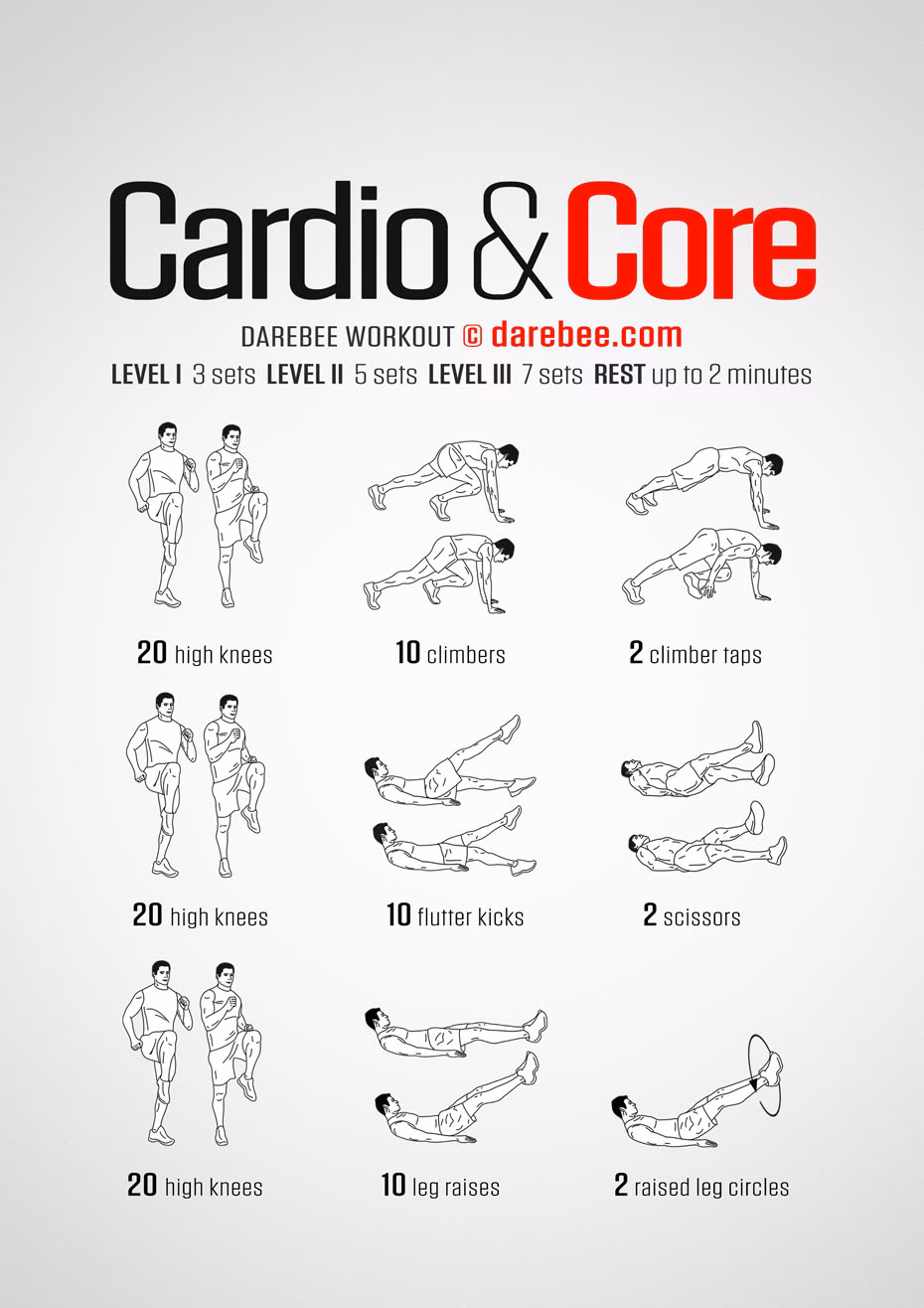 Cardio & Core

DAREBEE WORKOUT © darebee.com

LEVEL I 3 sets LEVEL II 5 sets LEVEL III 7 sets REST up to 2 minutes

20 high knees

10 climbers

2 climber taps

20 high knees

10 flutter kicks

2 scissors

20 high knees

10 leg raises

2 raised leg circles