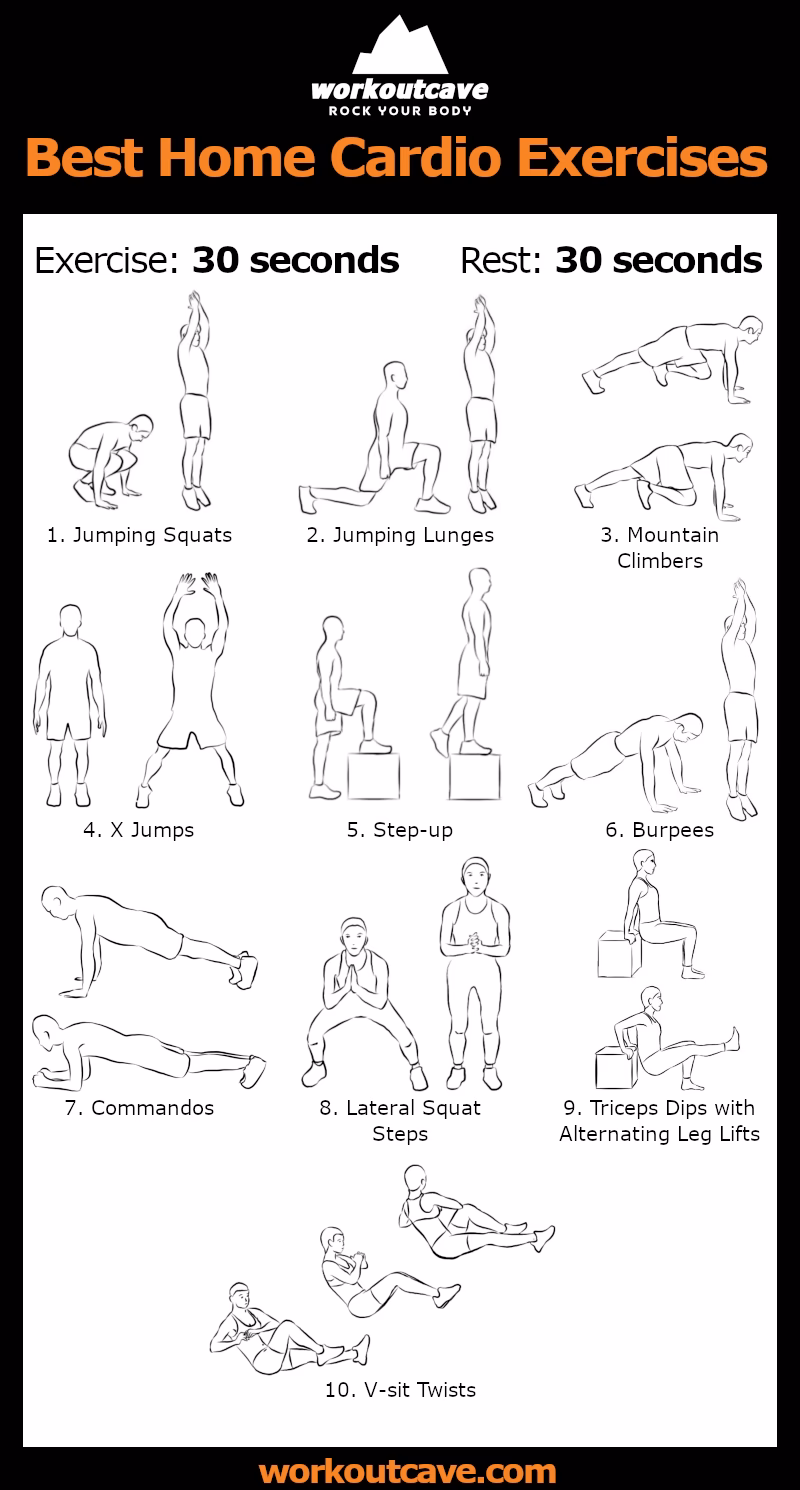 workoutcave
ROCK YOUR BODY

Best Home Cardio Exercises

Exercise: 30 seconds Rest: 30 seconds

1. Jumping Squats

2. Jumping Lunges

3. Mountain Climbers

4. X Jumps

5. Step-up

6. Burpees

7. Commandos

8. Lateral Squat Steps

9. Triceps Dips with Alternating Leg Lifts

10. V-sit Twists

workoutcave.com