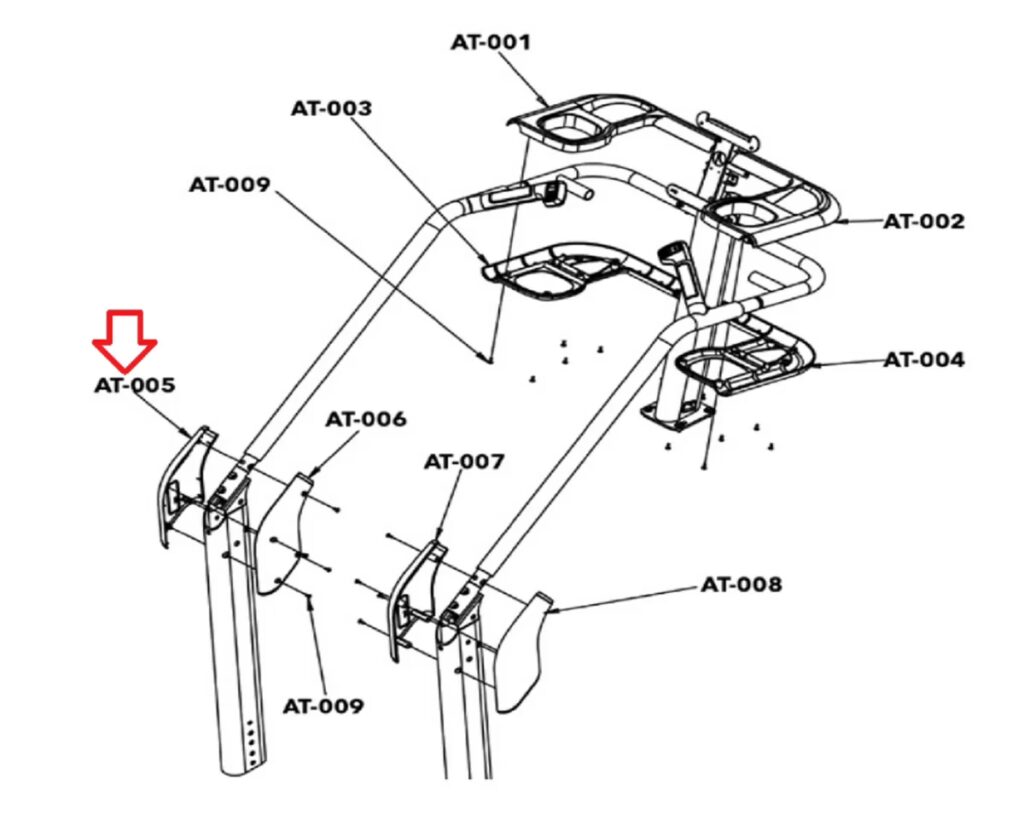 AT-001
AT-003
AT-009
AT-002
AT-004
AT-005
AT-006
AT-007
AT-008
AT-009