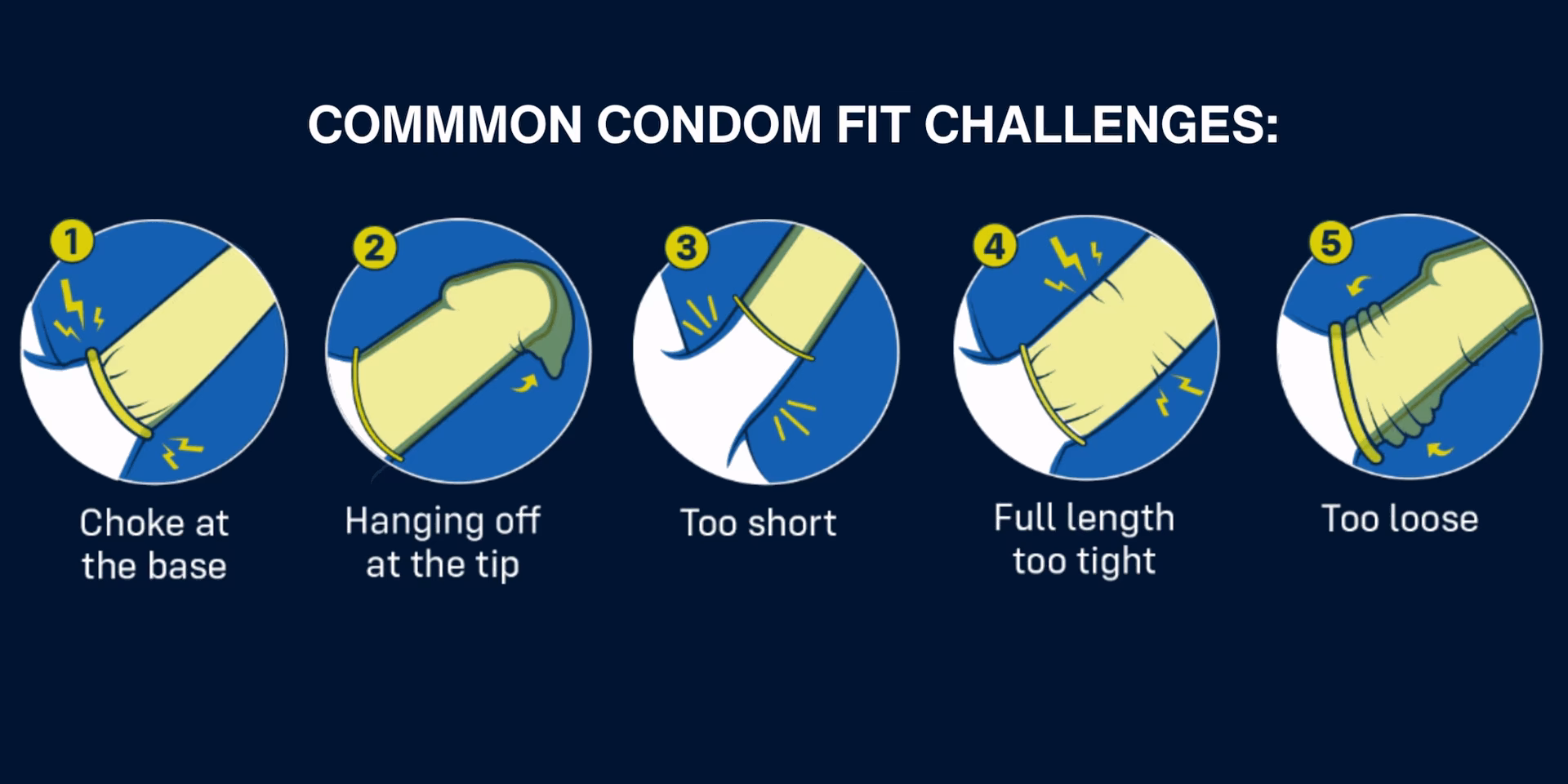 COMMMON CONDOM FIT CHALLENGES:

1
Choke at the base

2
Hanging off at the tip

3
Too short

4
Full length too tight

5
Too loose