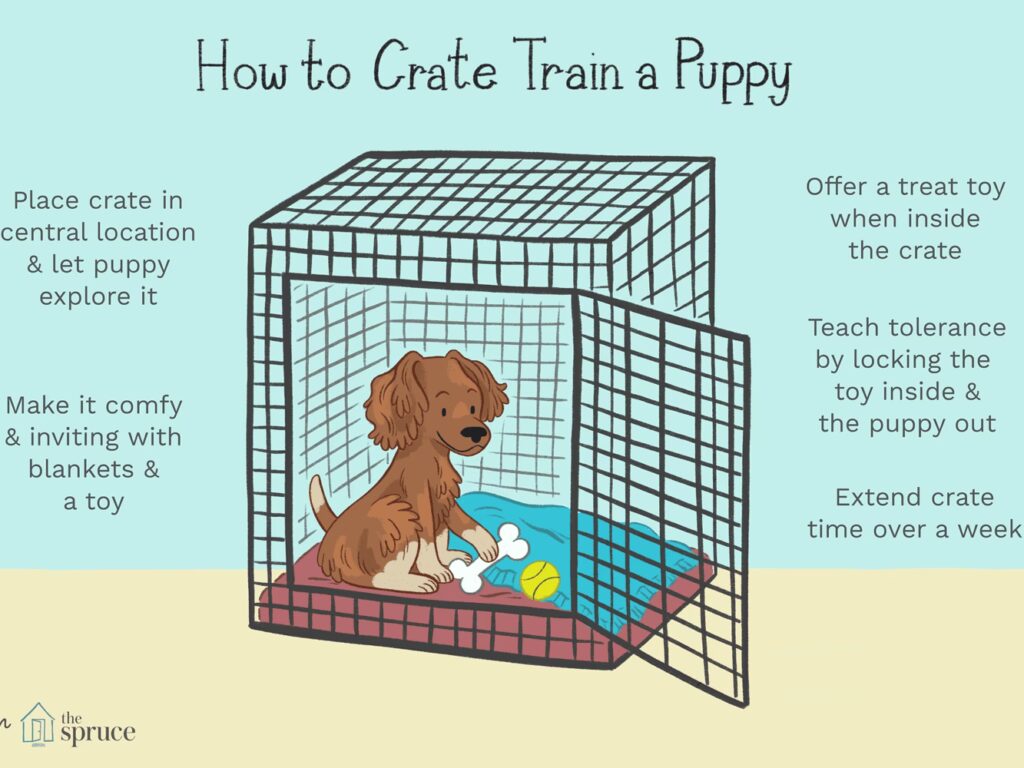 How to Crate Train a Puppy

Place crate in central location & let puppy explore it

Make it comfy & inviting with blankets & a toy

Offer a treat toy when inside the crate

Teach tolerance by locking the toy inside & the puppy out

Extend crate time over a week

the spruce