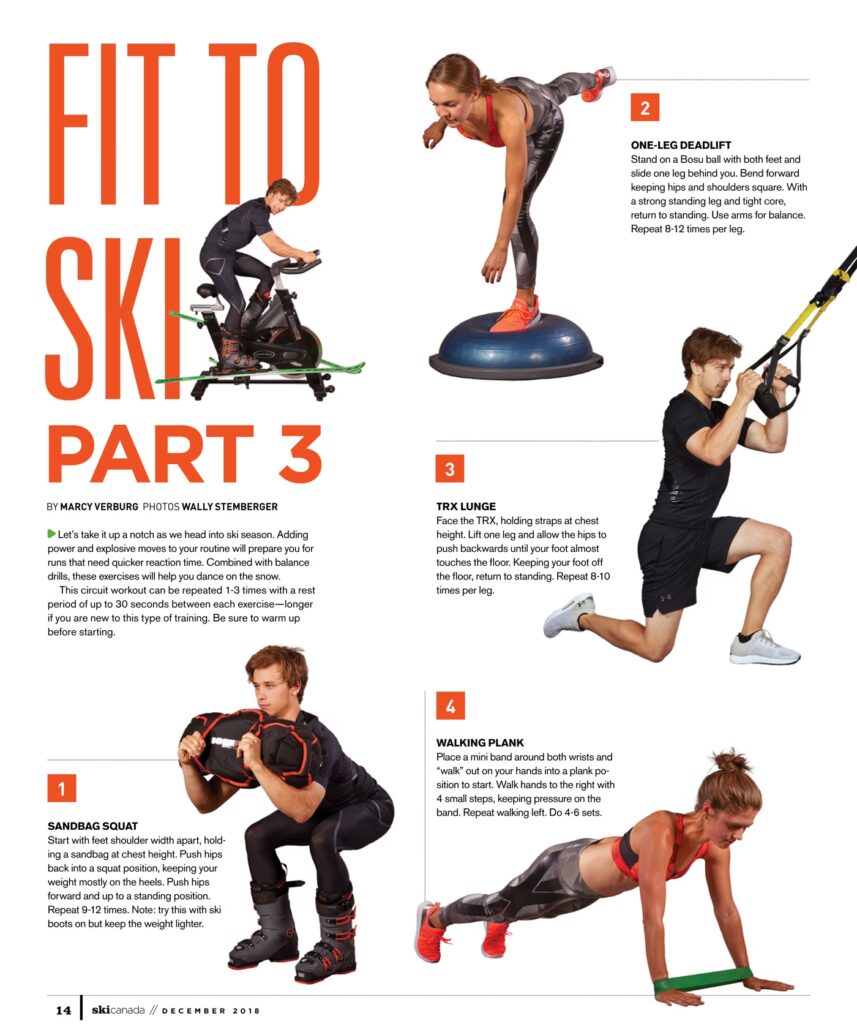 FIT TO SKI PART 3

BY MARCY VERBURG PHOTOS WALLY STEMBERGER

Let's take it up a notch as we head into ski season. Adding power and explosive moves to your routine will prepare you for runs that need quicker reaction time. Combined with balance drills, these exercises will help you dance on the snow.

This circuit workout can be repeated 1-3 times with a rest period of up to 30 seconds between each exercise—longer if you are new to this type of training. Be sure to warm up before starting.

1

SANDBAG SQUAT
Start with feet shoulder width apart, holding a sandbag at chest height. Push hips back into a squat position, keeping your weight mostly on the heels. Push hips forward and up to a standing position. Repeat 9-12 times. Note: try this with ski boots on but keep the weight lighter.

2

ONE-LEG DEADLIFT
Stand on a Bosu ball with both feet and slide one leg behind you. Bend forward keeping hips and shoulders square. With a strong standing leg and tight core, return to standing. Use arms for balance. Repeat 8-12 times per leg.

3

TRX LUNGE
Face the TRX, holding straps at chest height. Lift one leg and allow the hips to push backwards until your foot almost touches the floor. Keeping your foot off the floor, return to standing. Repeat 8-10 times per leg.

4

WALKING PLANK
Place a mini band around both wrists and "walk" out on your hands into a plank position to start. Walk hands to the right with 4 small steps, keeping pressure on the band. Repeat walking left. Do 4-6 sets.

14 skicanada // DECEMBER 2018