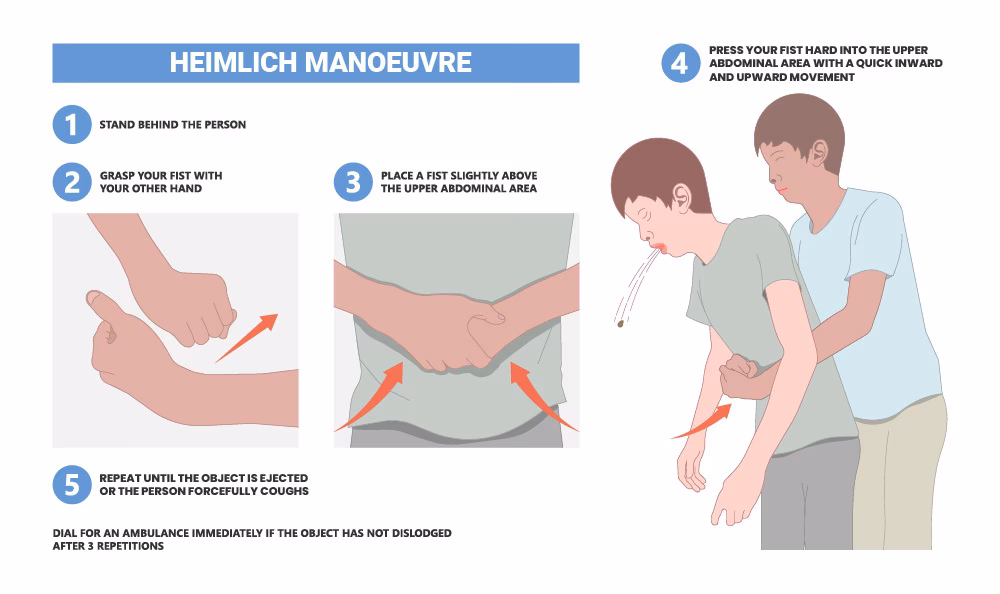 HEIMLICH MANOEUVRE

1 STAND BEHIND THE PERSON

2 GRASP YOUR FIST WITH YOUR OTHER HAND

3 PLACE A FIST SLIGHTLY ABOVE THE UPPER ABDOMINAL AREA

4 PRESS YOUR FIST HARD INTO THE UPPER ABDOMINAL AREA WITH A QUICK INWARD AND UPWARD MOVEMENT

5 REPEAT UNTIL THE OBJECT IS EJECTED OR THE PERSON FORCEFULLY COUGHS

DIAL FOR AN AMBULANCE IMMEDIATELY IF THE OBJECT HAS NOT DISLODGED AFTER 3 REPETITIONS