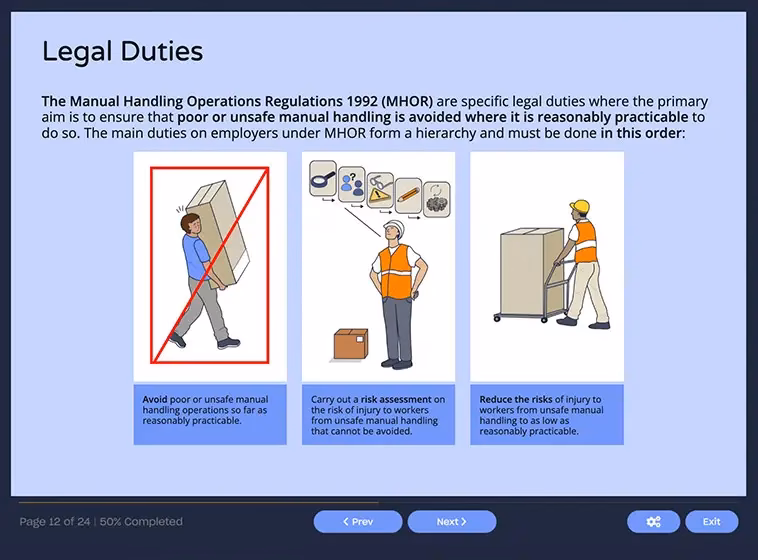 Legal Duties

The Manual Handling Operations Regulations 1992 (MHOR) are specific legal duties where the primary aim is to ensure that poor or unsafe manual handling is avoided where it is reasonably practicable to do so. The main duties on employers under MHOR form a hierarchy and must be done in this order:

Avoid poor or unsafe manual handling operations so far as reasonably practicable.

Carry out a risk assessment on the risk of injury to workers from unsafe manual handling that cannot be avoided.

Reduce the risks of injury to workers from unsafe manual handling to as low as reasonably practicable.

Page 12 of 24 | 50% Completed

< Prev

Next >

Exit