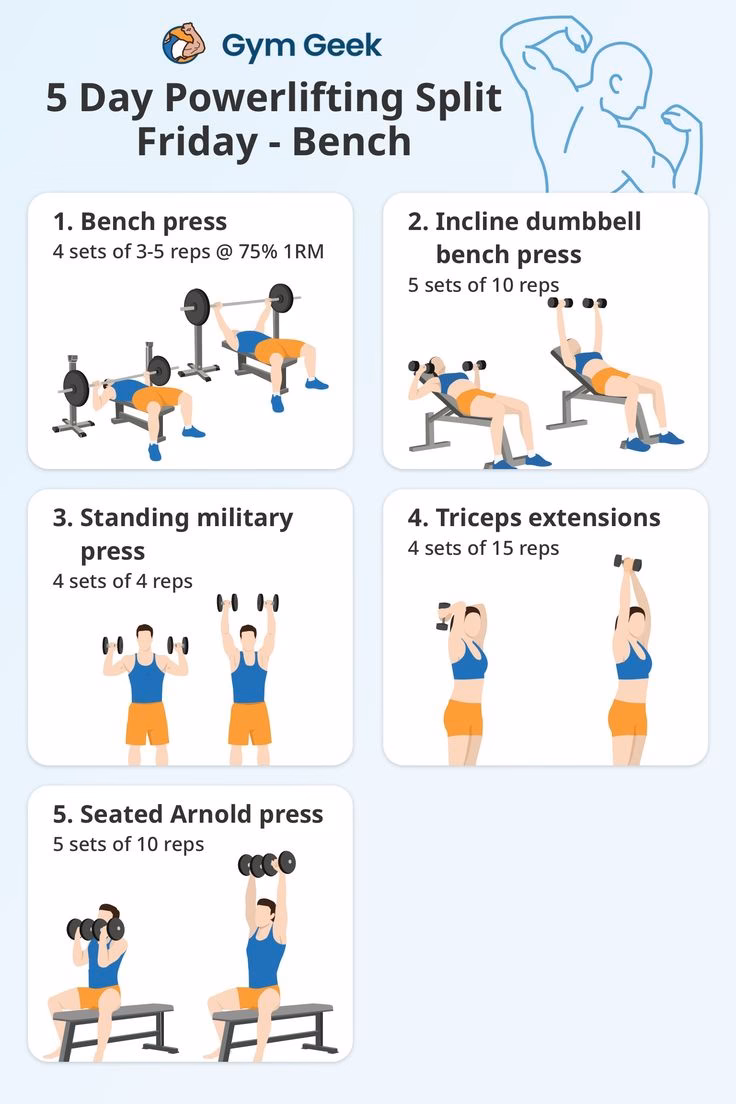 Gym Geek

5 Day Powerlifting Split
Friday - Bench

1. Bench press
4 sets of 3-5 reps @ 75% 1RM

2. Incline dumbbell bench press
5 sets of 10 reps

3. Standing military press
4 sets of 4 reps

4. Triceps extensions
4 sets of 15 reps

5. Seated Arnold press
5 sets of 10 reps