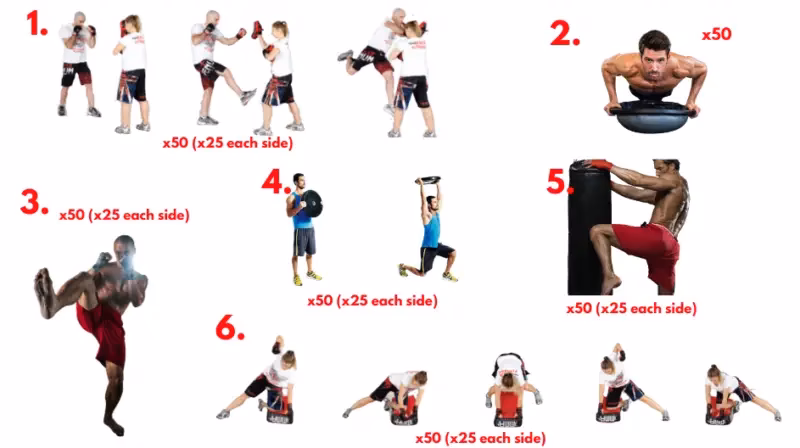 1.

x50 (x25 each side)

2.

x50

3.

x50 (x25 each side)

4.

x50 (x25 each side)

5.

x50 (x25 each side)

6.

x50 (x25 each side)