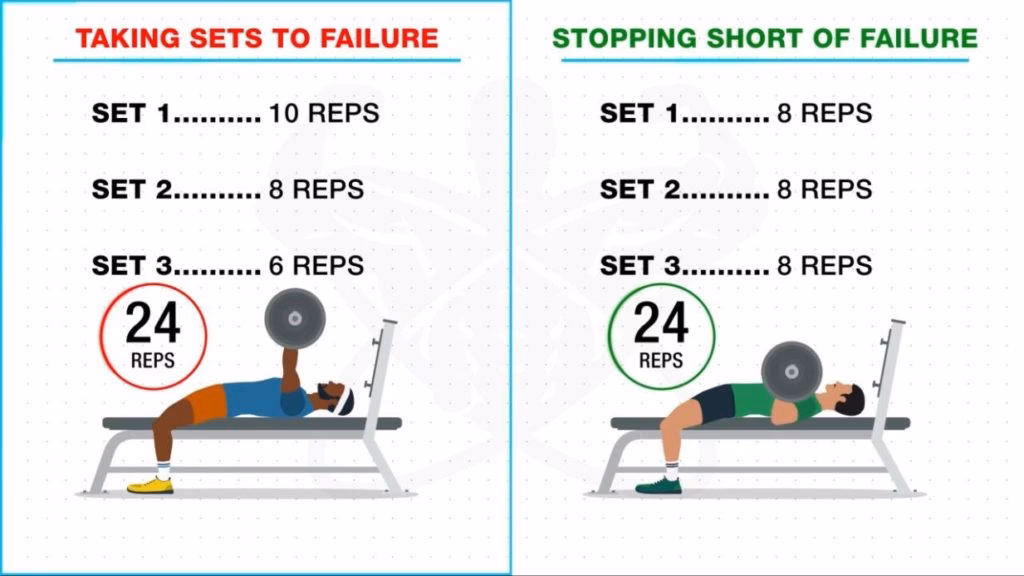 TAKING SETS TO FAILURE

SET 1.......... 10 REPS

SET 2.......... 8 REPS

SET 3.......... 6 REPS

24 REPS

STOPPING SHORT OF FAILURE

SET 1.......... 8 REPS

SET 2.......... 8 REPS

SET 3.......... 8 REPS

24 REPS